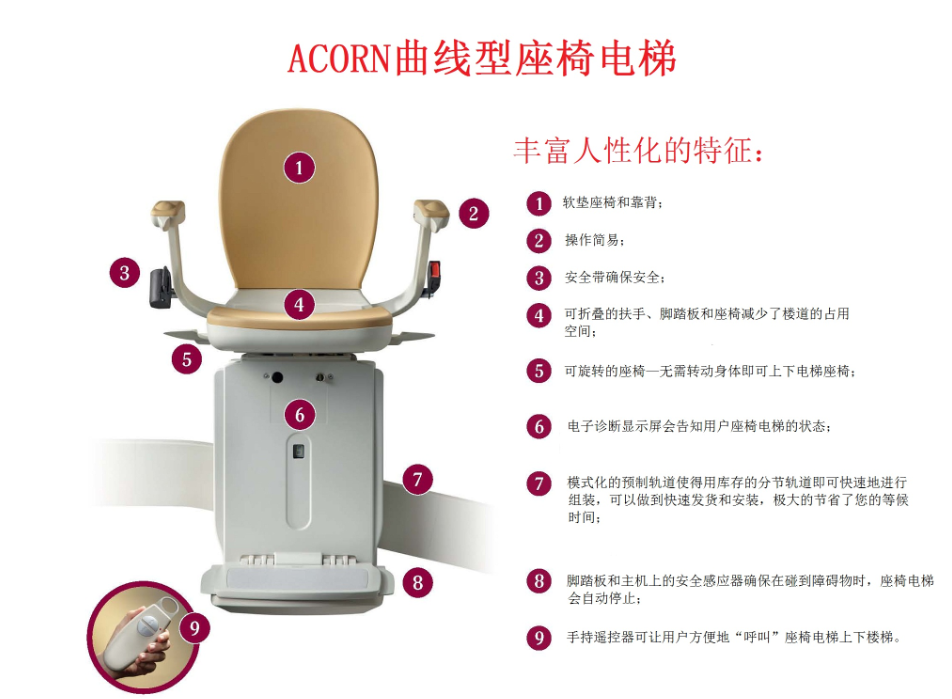 ACORN曲线型座椅电梯

1
2
3
4
5
6
7
8
9

丰富人性化的特征：

1 软垫座椅和靠背；

2 操作简易；

3 安全带确保安全；

4 可折叠的扶手、脚踏板和座椅减少了楼道的占用空间；

5 可旋转的座椅—无需转动身体即可上下电梯座椅；

6 电子诊断显示屏会告知用户座椅电梯的状态；

7 模式化的预制轨道使得用库存的分节轨道即可快速地进行组装，可以做到快速发货和安装，极大的节省了您的等候时间；

8 脚踏板和主机上的安全感应器确保在碰到障碍物时，座椅电梯会自动停止；

9 手持遥控器可让用户方便地“呼叫”座椅电梯上下楼梯。